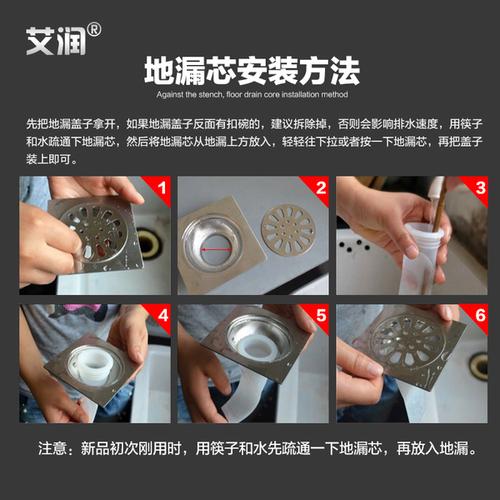 艾润®

地漏芯安装方法

Against the stench, floor drain core installation method

先把地漏盖子拿开，如果地漏盖子反面有扣碗的，建议拆除掉，否则会影响排水速度，用筷子和水疏通下地漏芯，然后将地漏芯从地漏上方放入，轻轻往下拉或者按一下地漏芯，再把盖子装上即可。

1

2

3

4

5

6

注意：新品初次刚用时，用筷子和水先疏通一下地漏芯，再放入地漏。