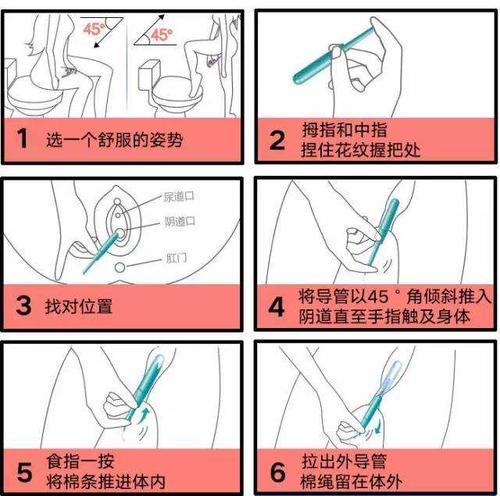 45°

45°

1 选一个舒服的姿势

2 拇指和中指 捏住花纹握把处

尿道口

阴道口

肛门

3 找对位置

4 将导管以45°角倾斜推入 阴道直至手指触及身体

5 食指一按 将棉条推进体内

6 拉出外导管 棉绳留在体外