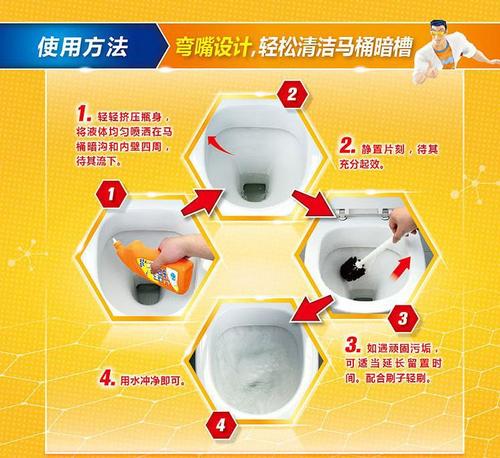 使用方法 弯嘴设计，轻松清洁马桶暗槽

1. 轻轻挤压瓶身，将液体均匀喷洒在马桶暗沟和内壁四周，待其流下。

2

2. 静置片刻，待其充分起效。

1

3

3. 如遇顽固污垢，可适当延长留置时间。配合刷子轻刷。

4. 用水冲净即可。

4