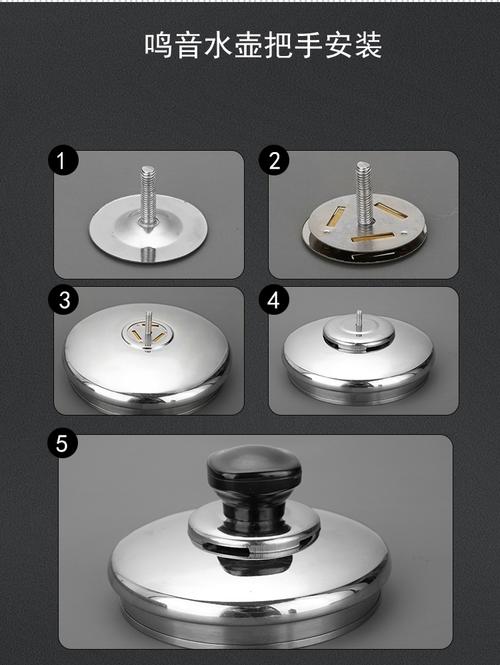 鸣音水壶把手安装

1

2

3

4

5