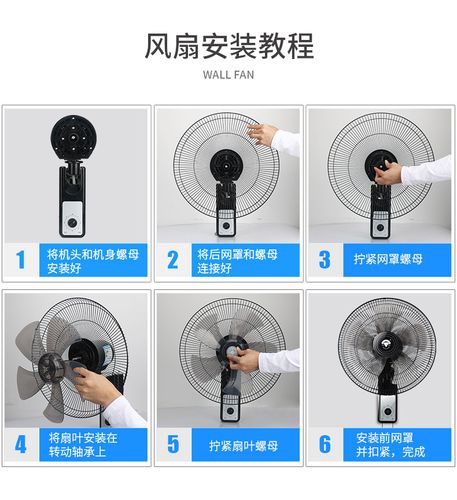 风扇安装教程

WALL FAN

1 将机头和机身螺母安装好

2 将后网罩和螺母连接好

3 拧紧网罩螺母

4 将扇叶安装在转动轴承上

5 拧紧扇叶螺母

6 安装前网罩并扣紧，完成