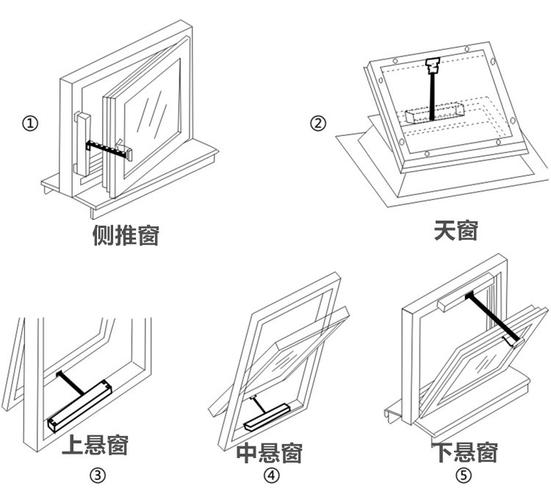 ①
侧推窗

②
天窗

上悬窗
③

中悬窗
④

下悬窗
⑤