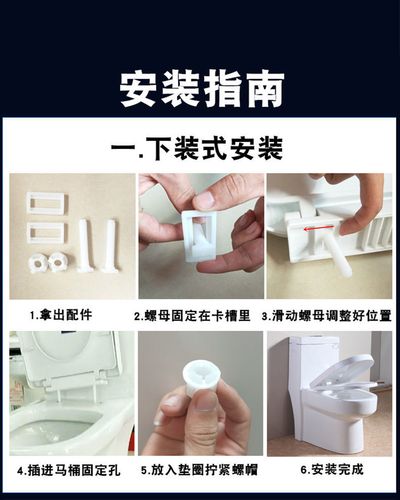 安装指南

一.下装式安装

1.拿出配件

2.螺母固定在卡槽里

3.滑动螺母调整好位置

4.插进马桶固定孔

5.放入垫圈拧紧螺帽

6.安装完成